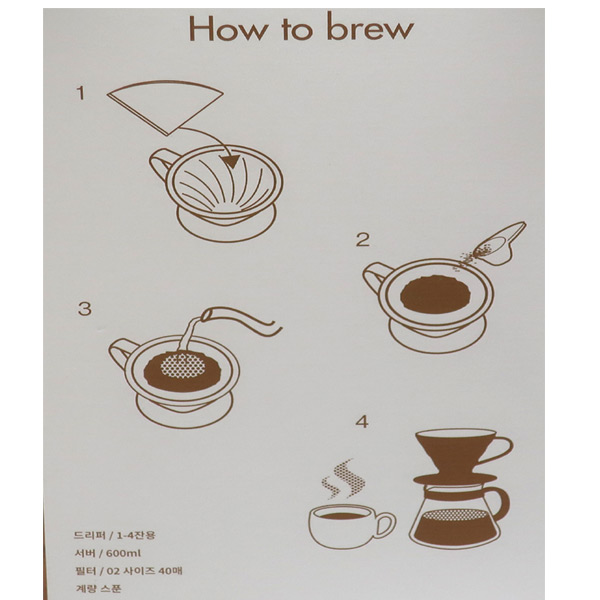 How to brew

1

2

3

4

드리퍼 / 1-4잔용
서버 / 600ml
필터 / 02 사이즈 40매
계량 스푼